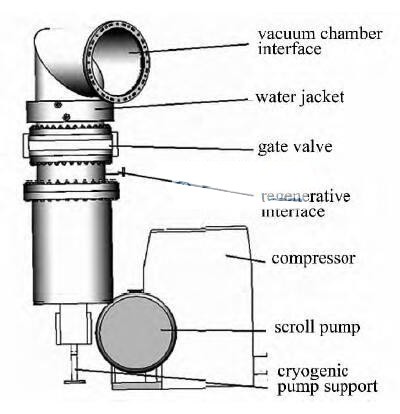 vacuum chamber interface

water jacket

gate valve

regenerative interface

compressor

scroll pump

cryogenic pump support